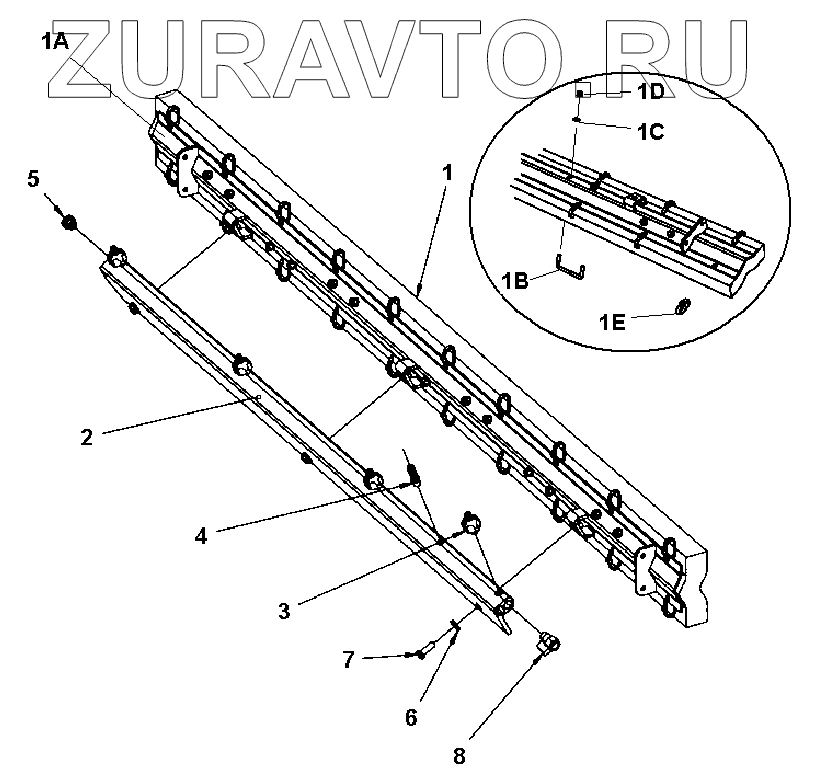 ZURAVTO.RU

1A
1D
1C
1
5
1B
1E
2
4
3
7
6
8