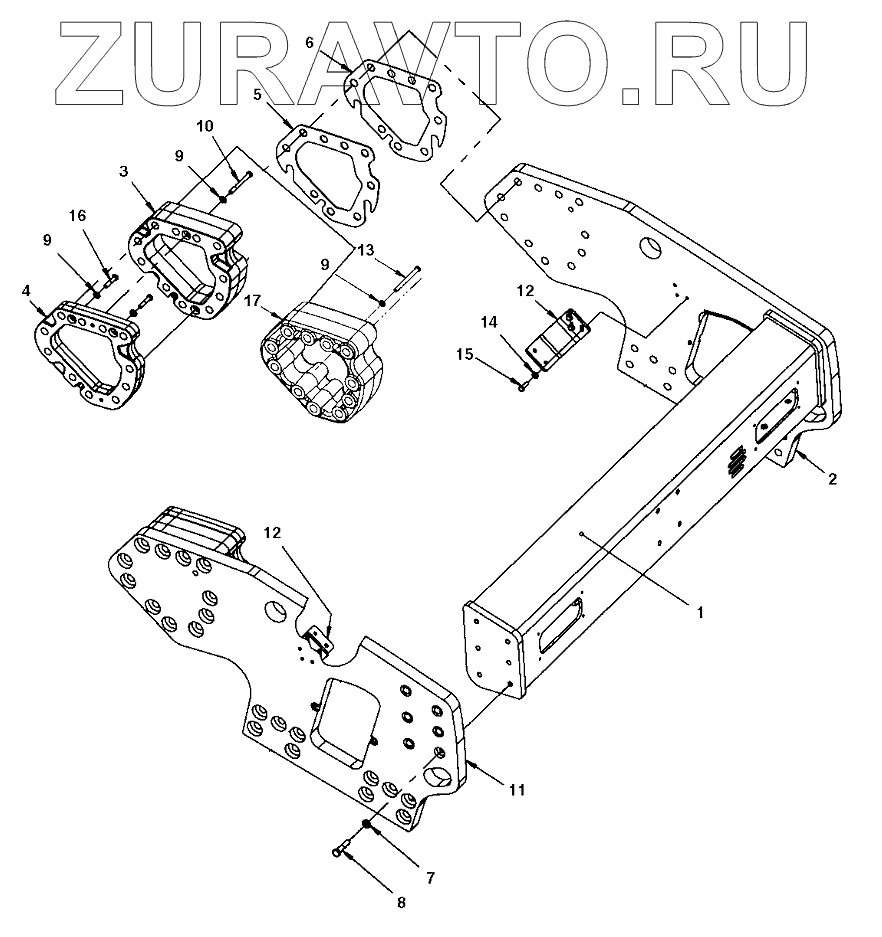 ZURAVTO.RU

6
5
10
9
3
16
9
4
13
9
17
12
14
15
2
12
1
11
7
8