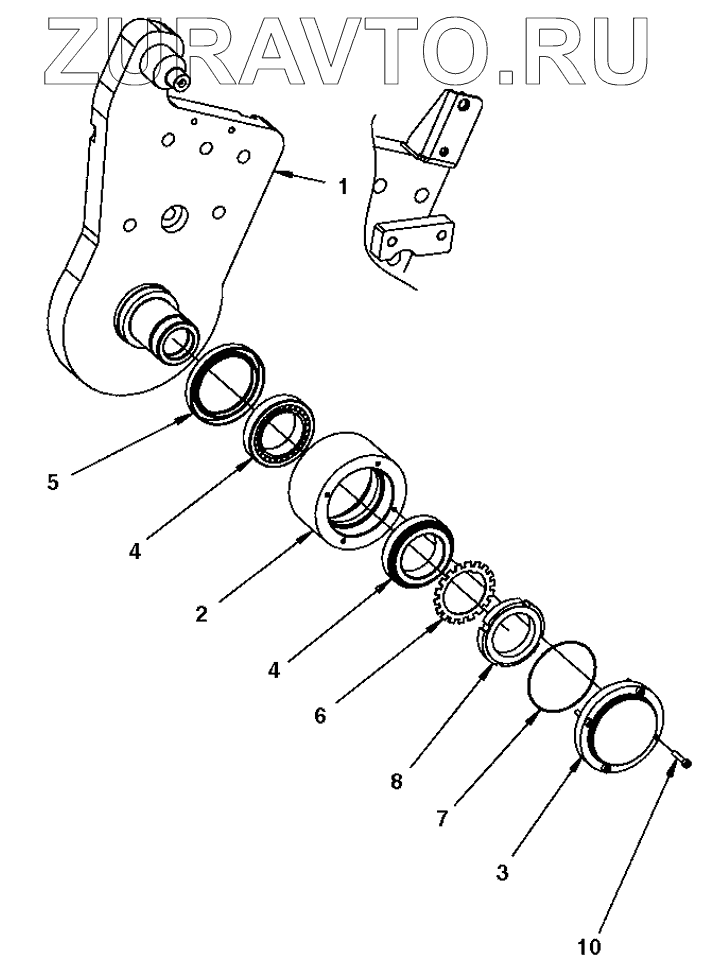 ZURAVTO.RU

1

5

4

2

4

6

8

7

3

10