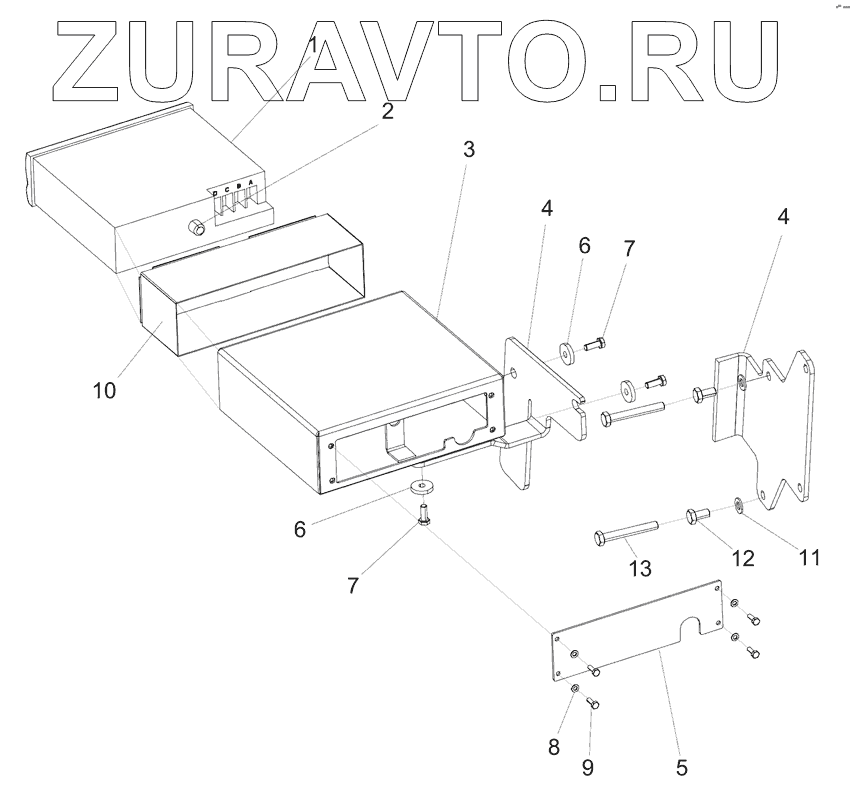 ZURAVTO.RU

1
2
D C B A
3
4
6
7
4
10
6
7
13
12
11
8
9
5