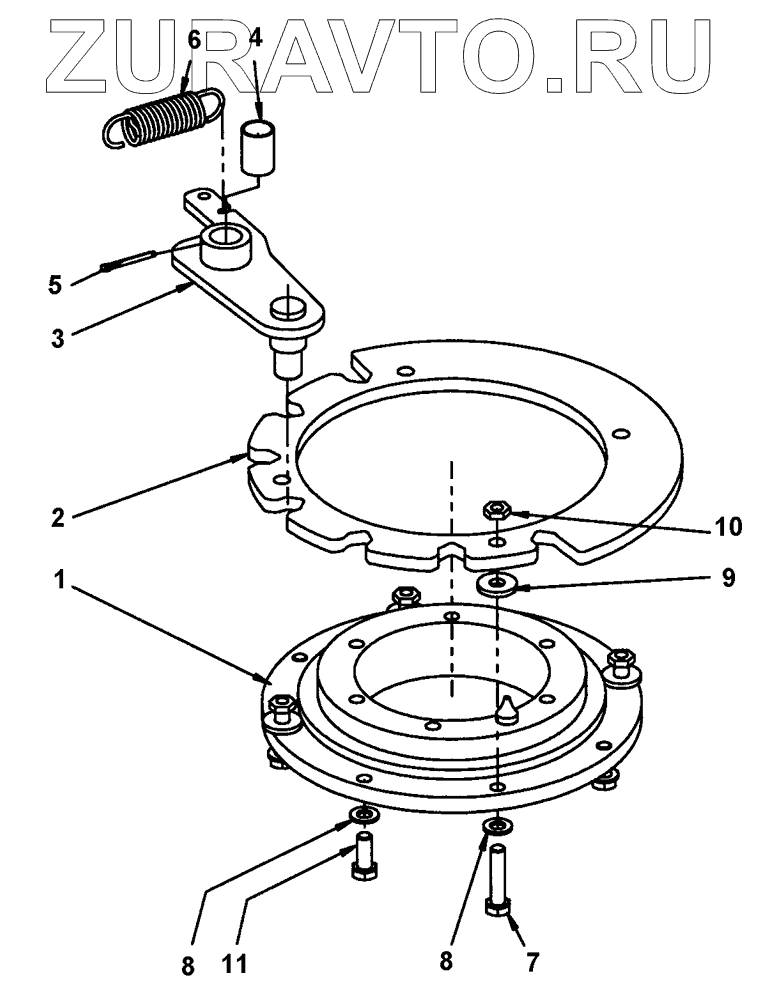 ZURAVTO.RU
6
4
5
3
2
10
1
9
8
11
8
7