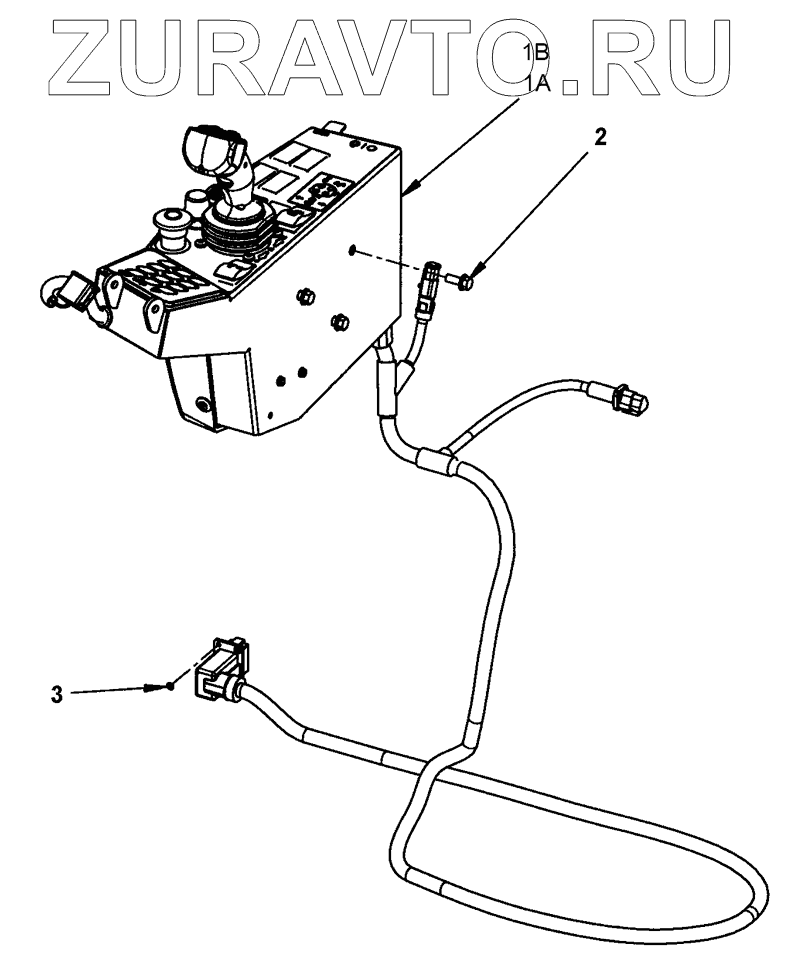 ZURAVTO.RU

1B
1A

2

3