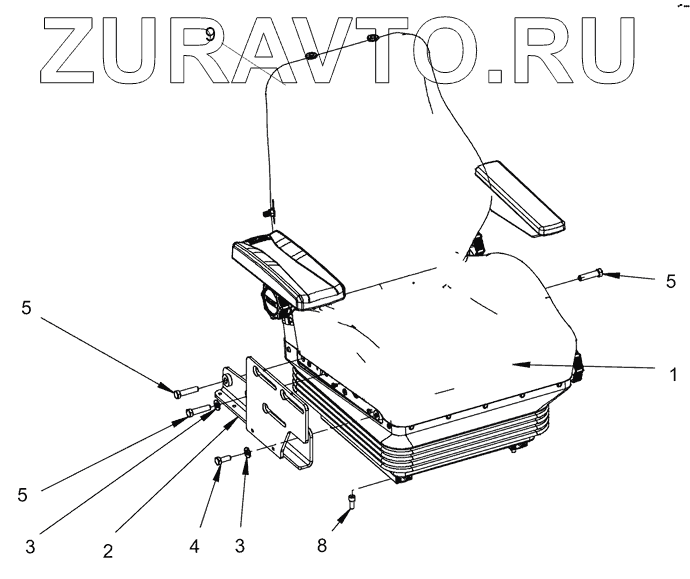 ZURAVTO.RU

9

5

5

1

5

3

2

4

3

8