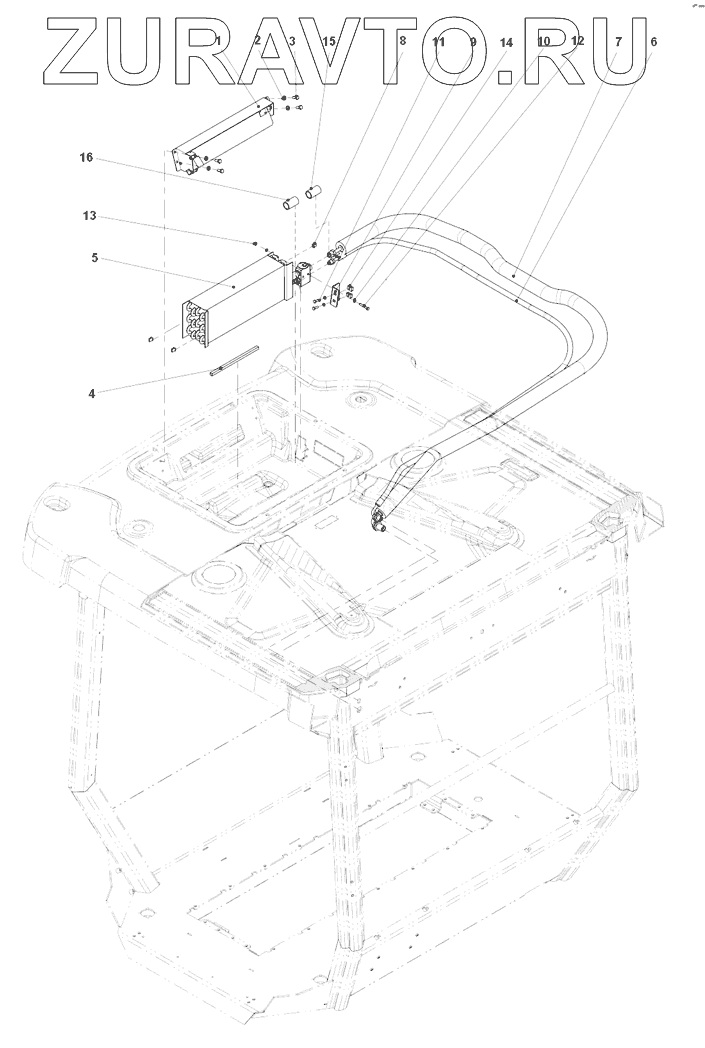 ZURAVTO.RU

1
2
3
15
8
11
9
14
10
12
7
6
16
13
5
4