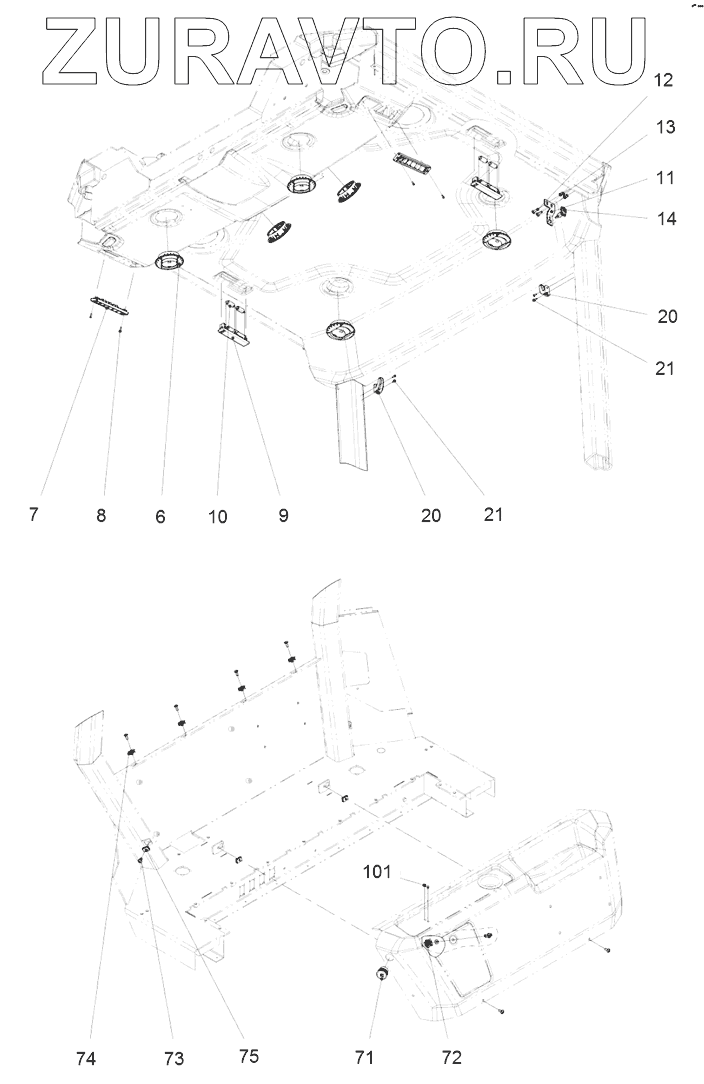 ZURAVTO.RU

12
13
11
14
20
21
7
8
6
10
9
20
21

101
74
73
75
71
72