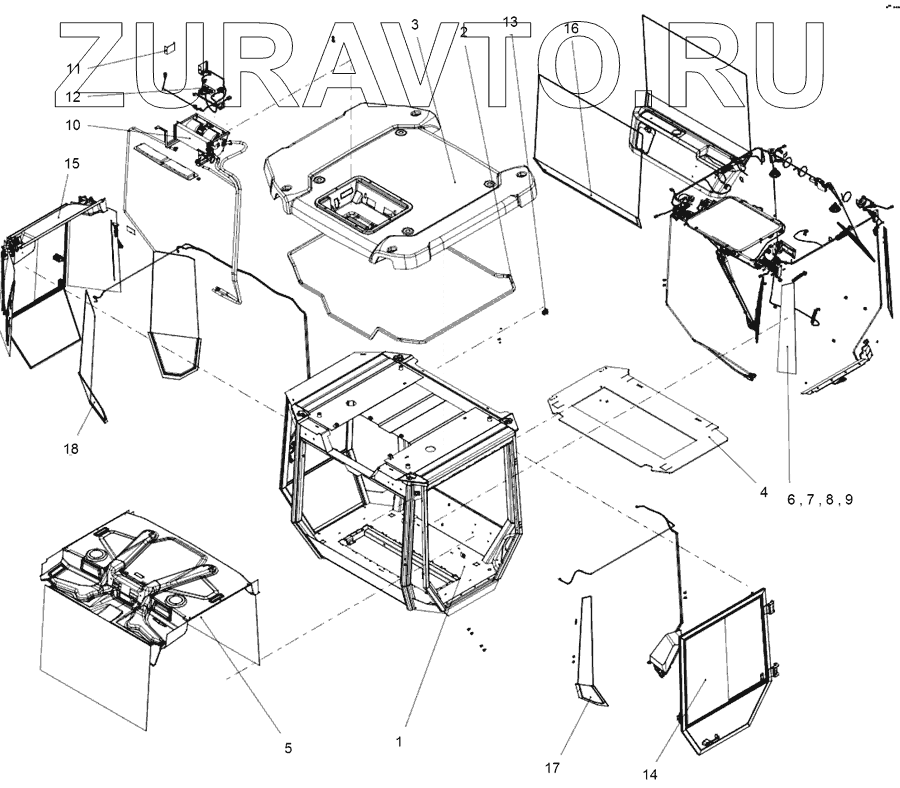 ZURAVTO.RU

3
2
13
16
11
12
10
15
18
4
6 , 7 , 8 , 9
5
1
17
14