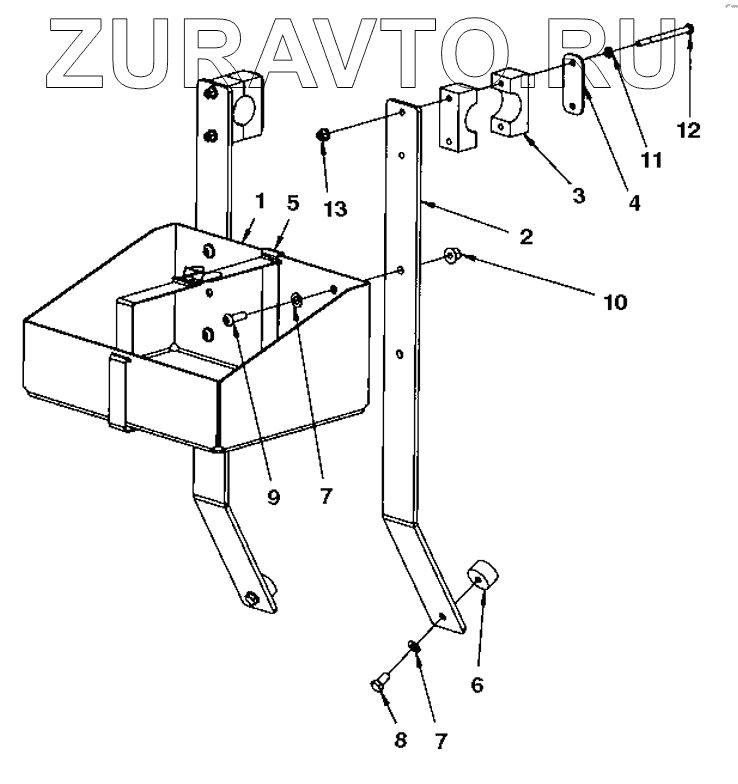 ZURAVTO.RU

12
11
4
3
13
1
5
2
10
9
7
6
8
7