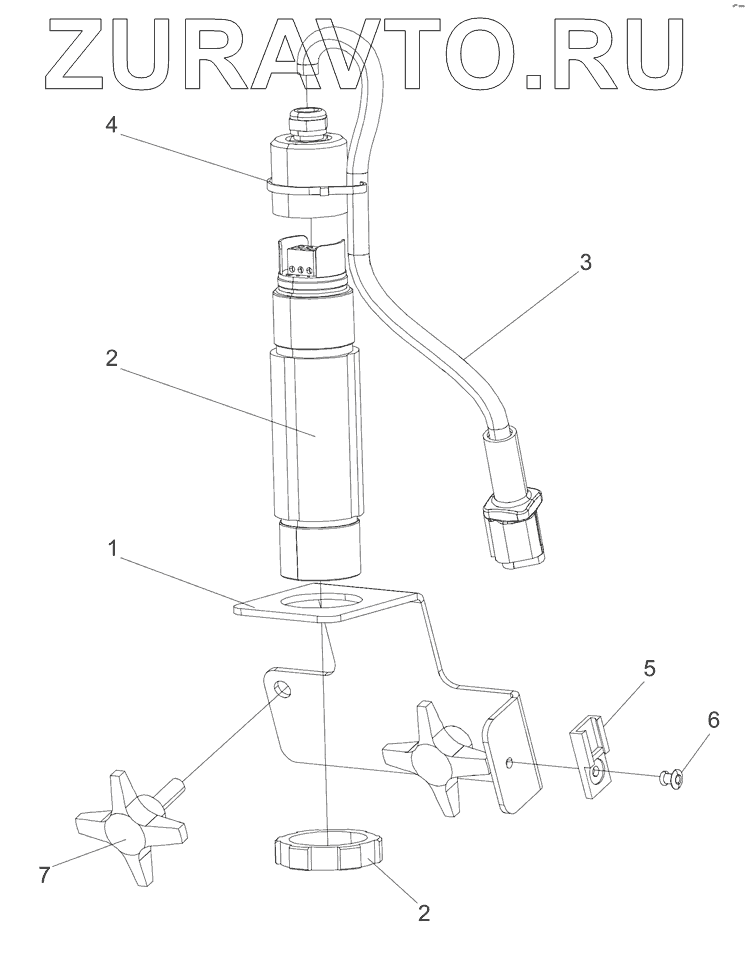 ZURAVTO.RU

4

3

2

1

5

6

7

2