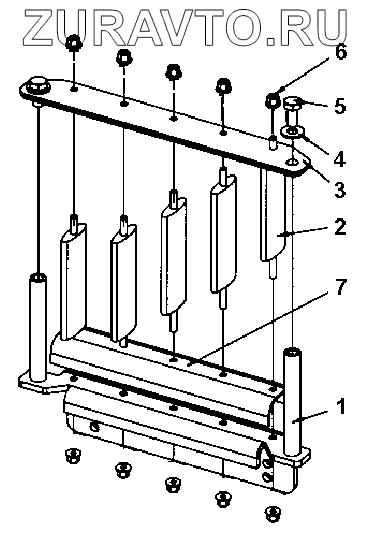 ZURAVTO.RU
6
5
4
3
2
7
1