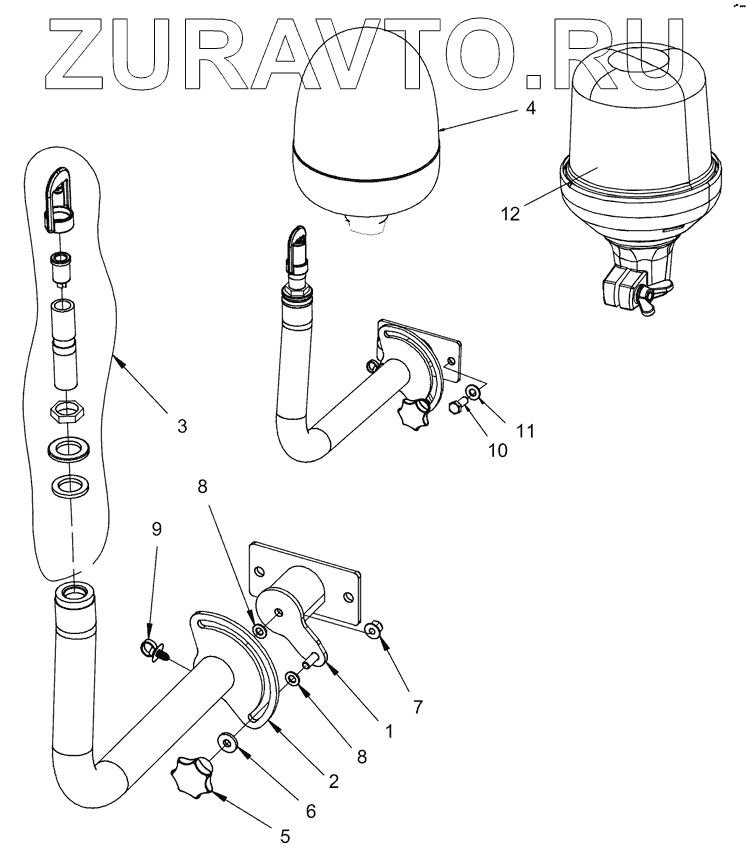 ZURAVTO.RU

4
12
3
11
10
8
9
7
1
8
2
6
5