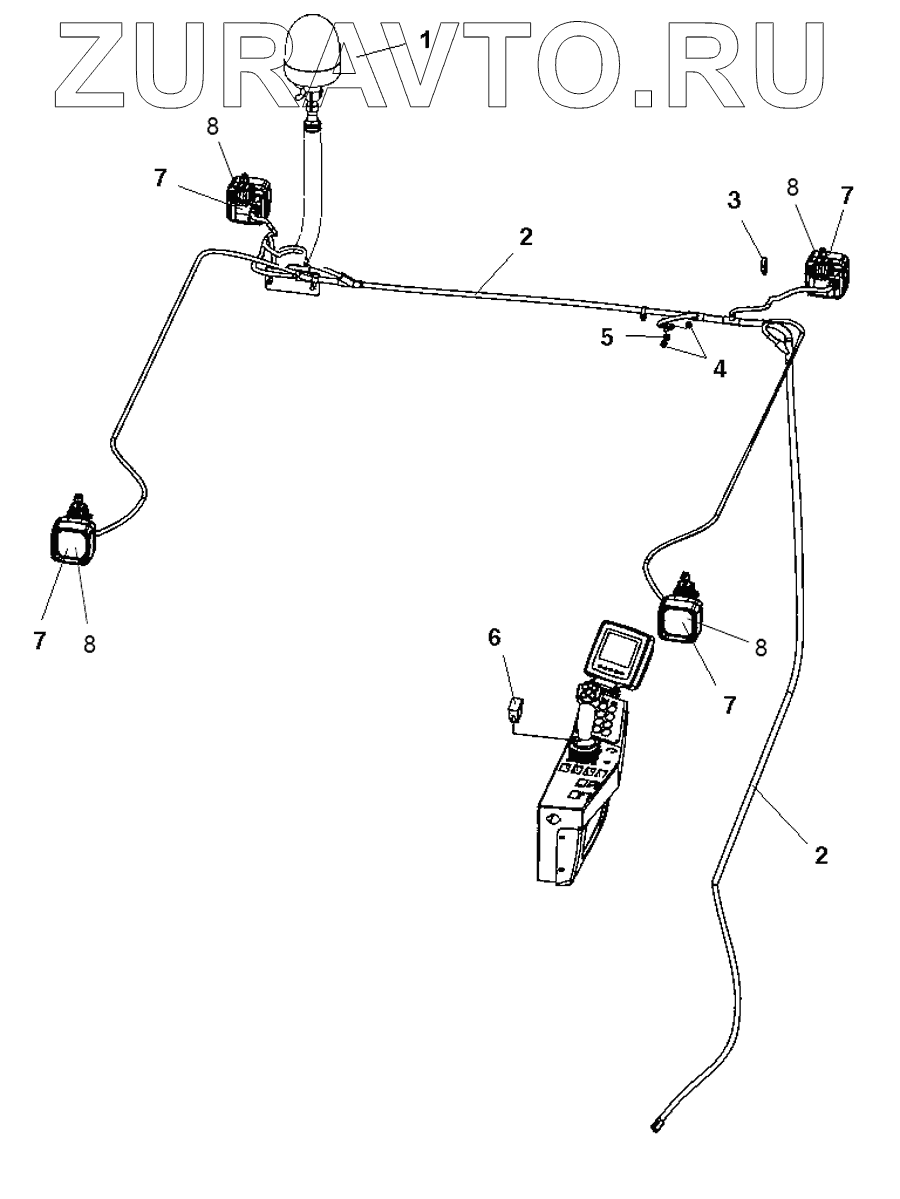 ZURAVTO.RU

1
8
7
2
3
8
7
5
4
7
8
6
8
7
2