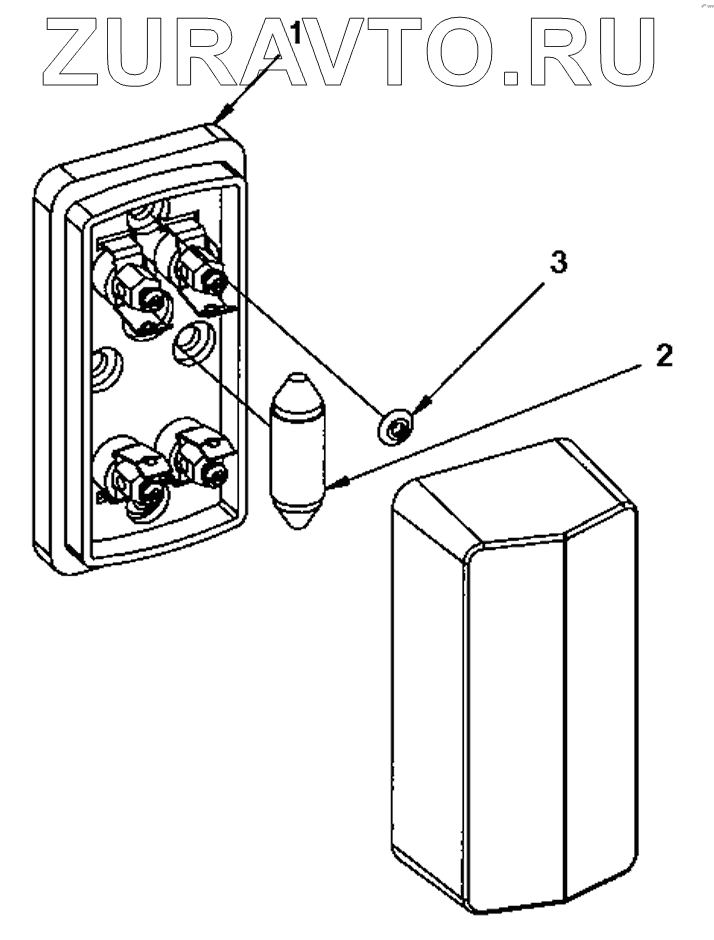 ZURAVTO.RU
1
3
2