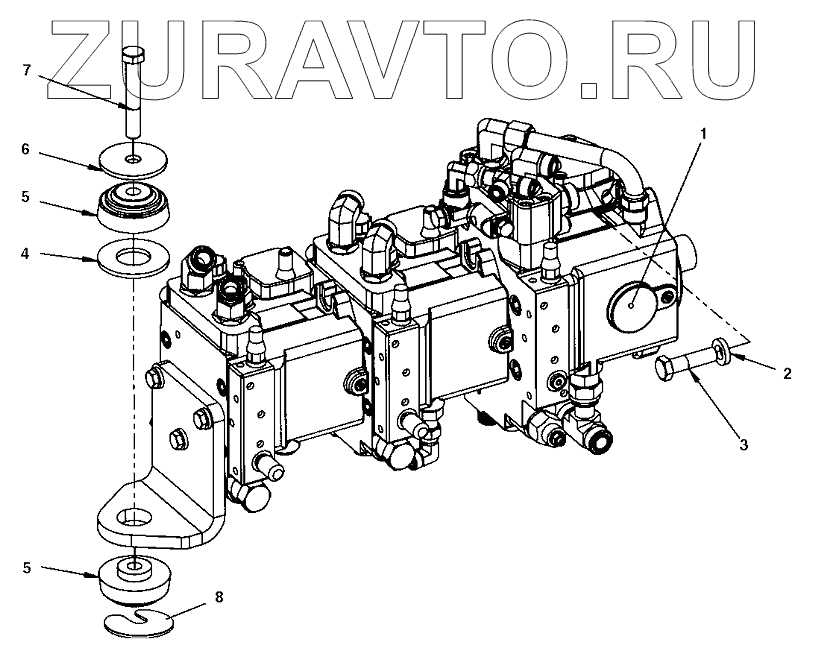 ZURAVTO.RU

7
6
5
4
1
2
3
5
8