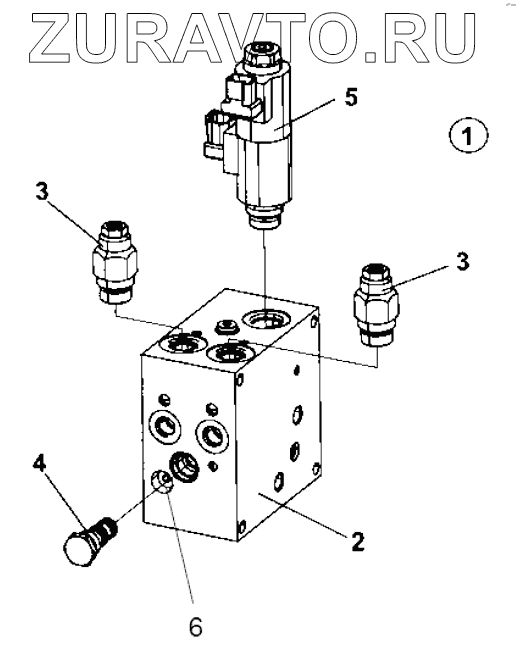 ZURAVTO.RU

5

1

3

3

4

2

6