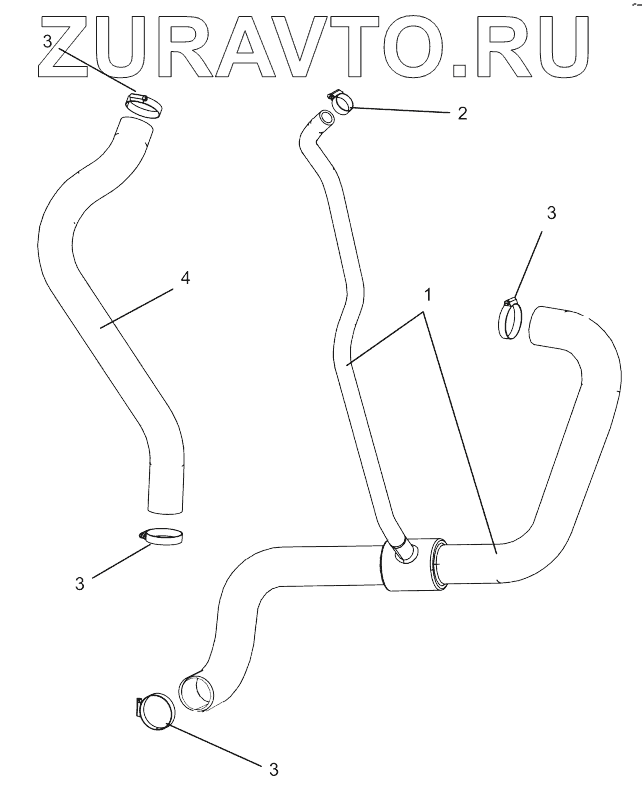 ZURAVTO.RU

3

2

3

4

1

3

3