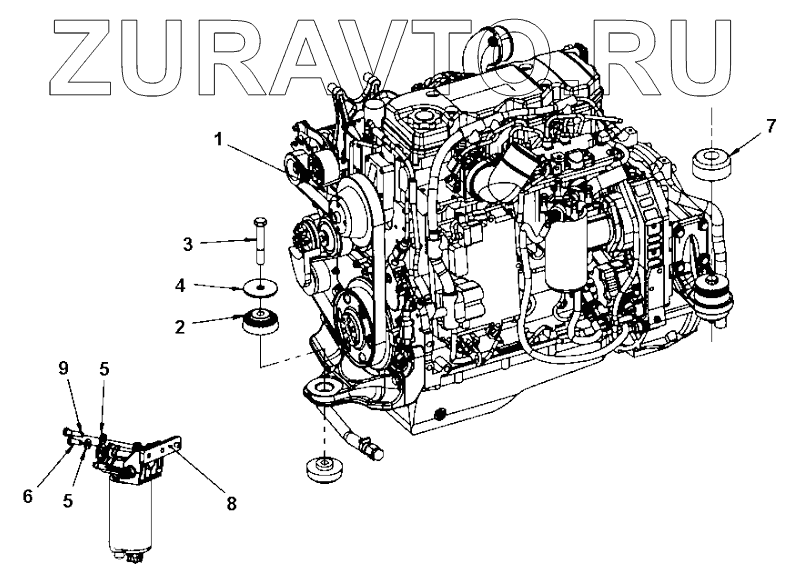 ZURAVTO.RU

1
7
3
4
2
9
5
6
5
8