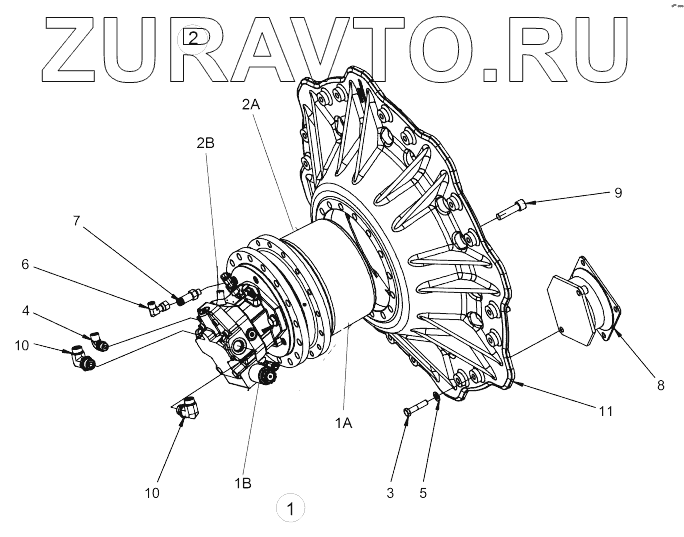 ZURAVTO.RU

2

2A

2B

9

7

6

4

10

8

11

1A

10

1B

3

5

1