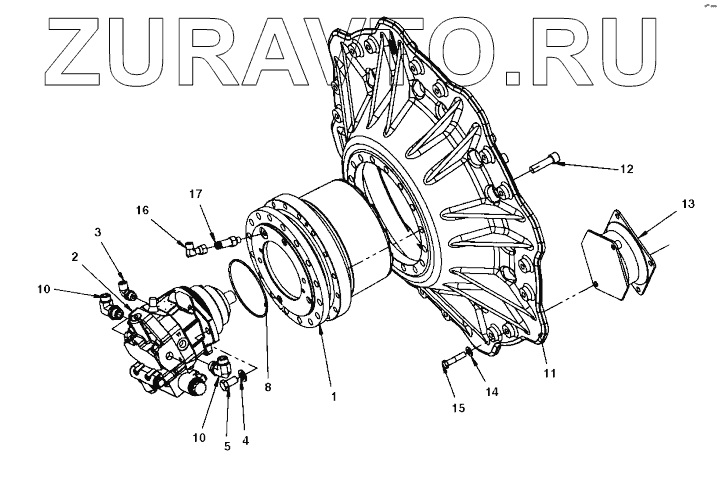 ZURAVTO.RU

12
13
17
16
3
2
10
8
1
11
14
15
10
5
4