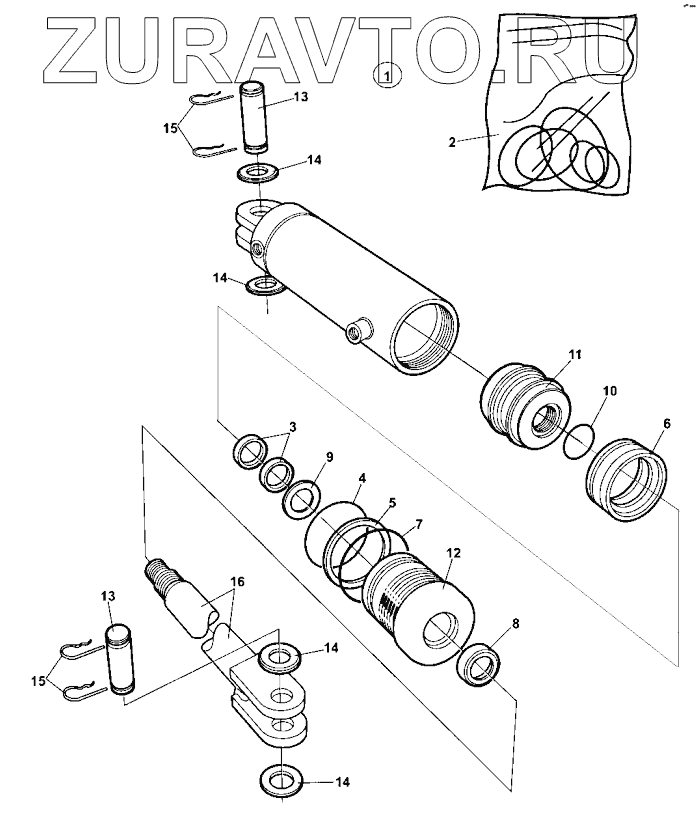 ZURAVTO.RU

1

13

15

14

2

14

11

10

6

3

9

4

5

7

12

16

13

8

14

15

14