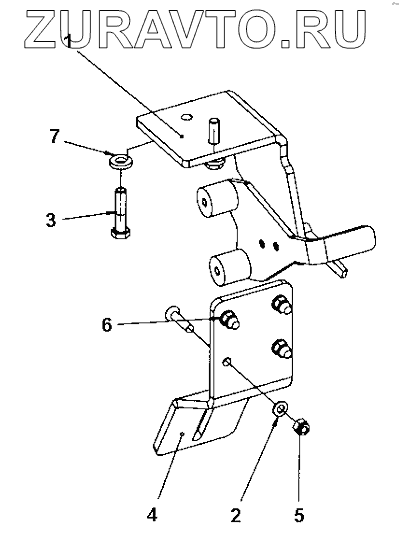 ZURAVTO.RU

1

7

3

6

4

2

5