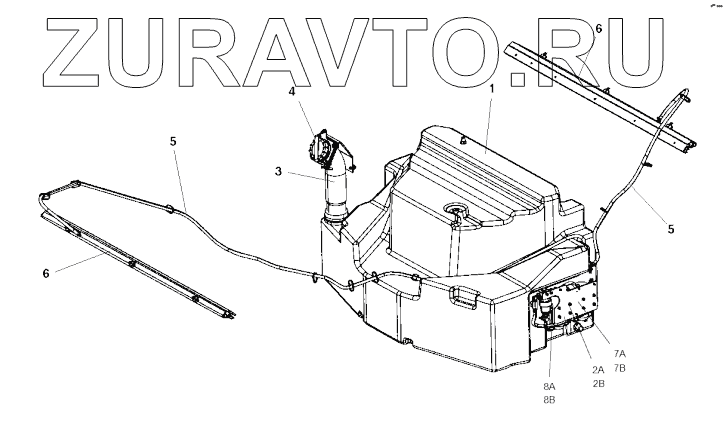 ZURAVTO.RU

6

4

1

5

3

5

6

7A
7B

2A
2B

8A
8B