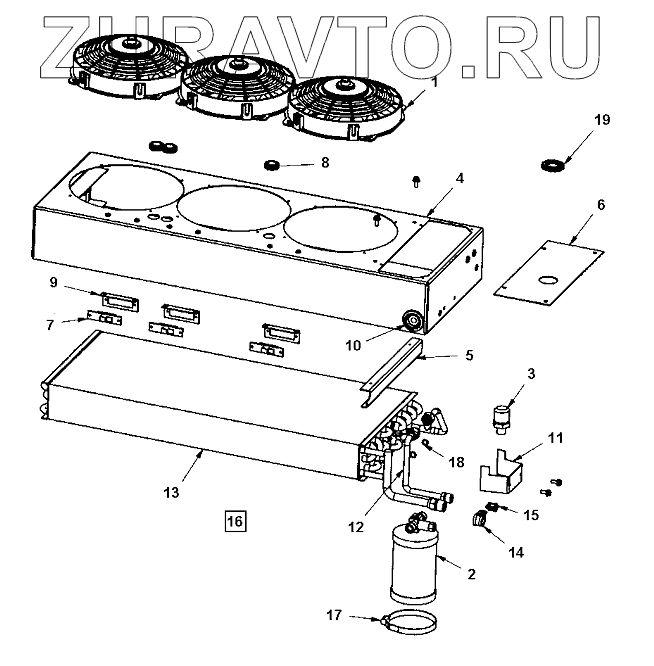 ZURAVTO.RU

1
19
8
4
6
9
7
10
5
3
11
18
13
12
15
16
14
2
17