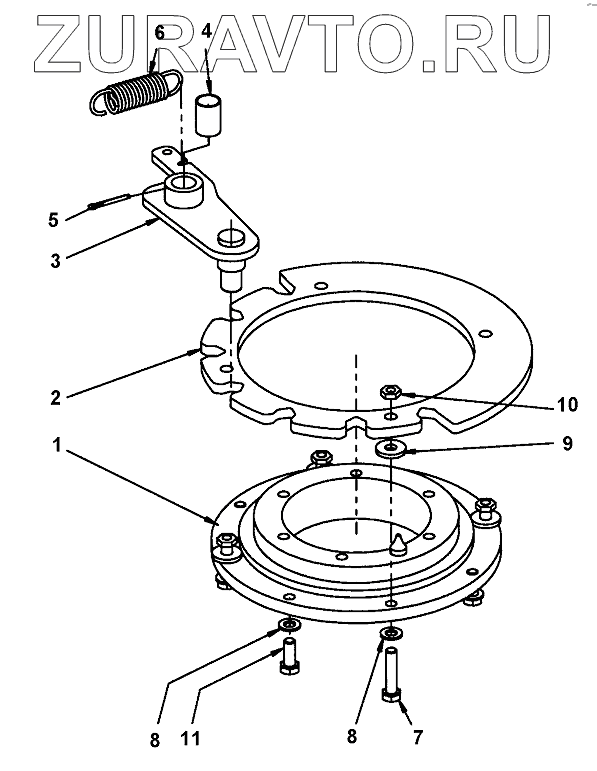 ZURAVTO.RU

6
4
5
3
2
10
1
9
8
11
8
7