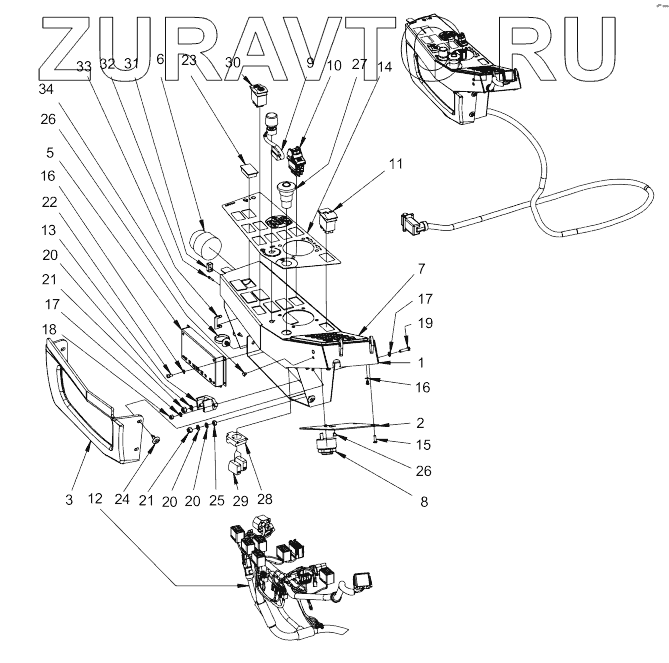 ZURAVTO.RU

33 32 31 6 23 30 9 10 27 14

34

26

5

16

22

13

20

21

17

18

11

7

17

19

1

16

2

15

26

8

3 12 24 21 20 20 25 29 28