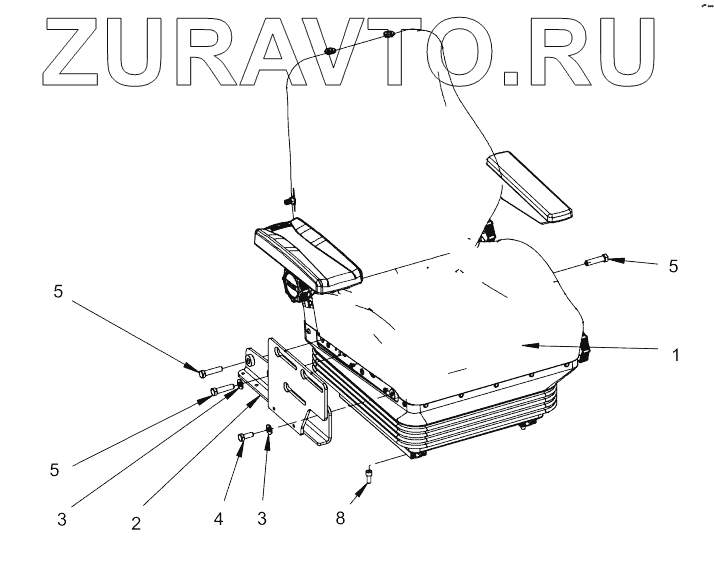 ZURAVTO.RU

5
5
1
5
3
2
4
3
8