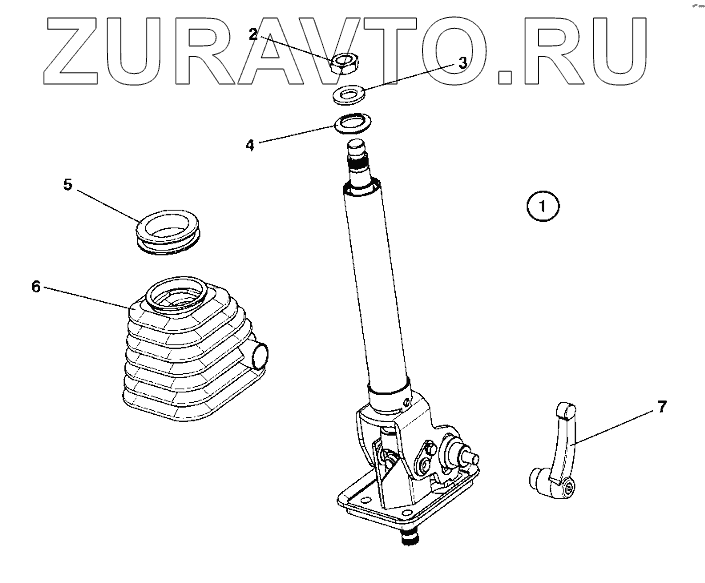 ZURAVTO.RU

2
3
4
5
1
6
7