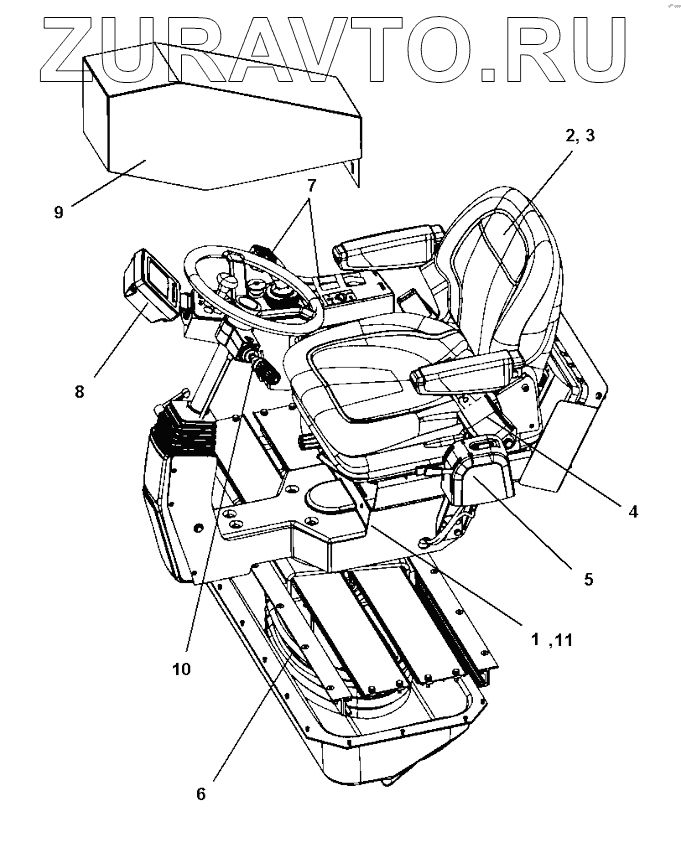 ZURAVTO.RU

2, 3

9

7

8

4

5

1 ,11

10

6