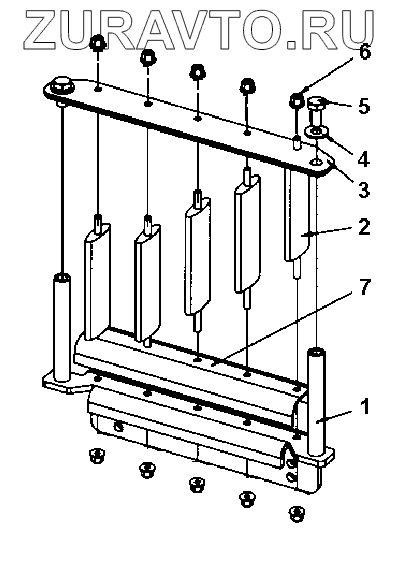 ZURAVTO.RU
6
5
4
3
2
7
1