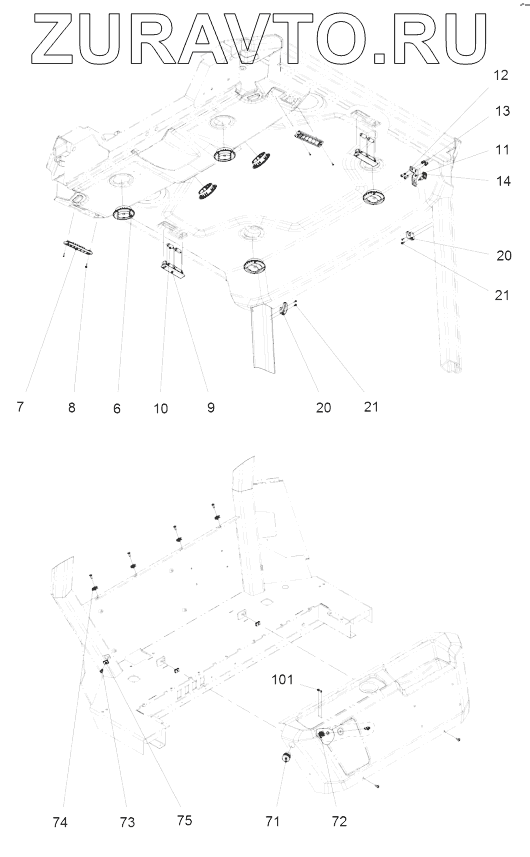 ZURAVTO.RU

12
13
11
14
20
21
7
8
6
10
9
20
21

101
74
73
75
71
72