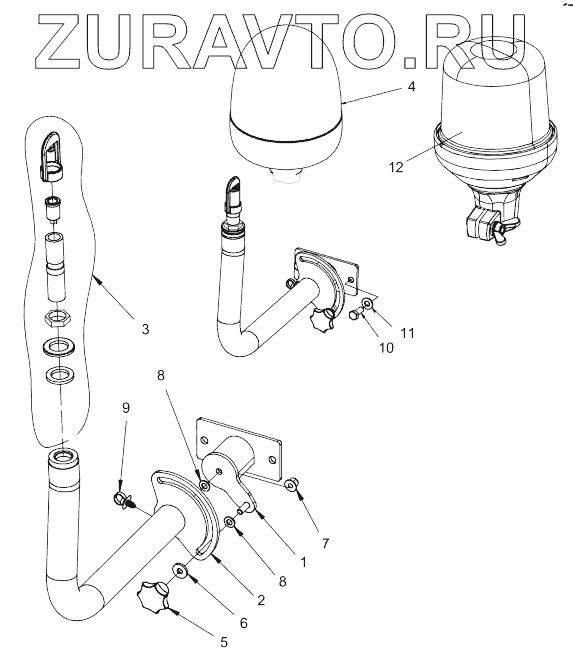 ZURAVTO.RU

4
12
3
11
10
8
9
7
1
8
2
6
5