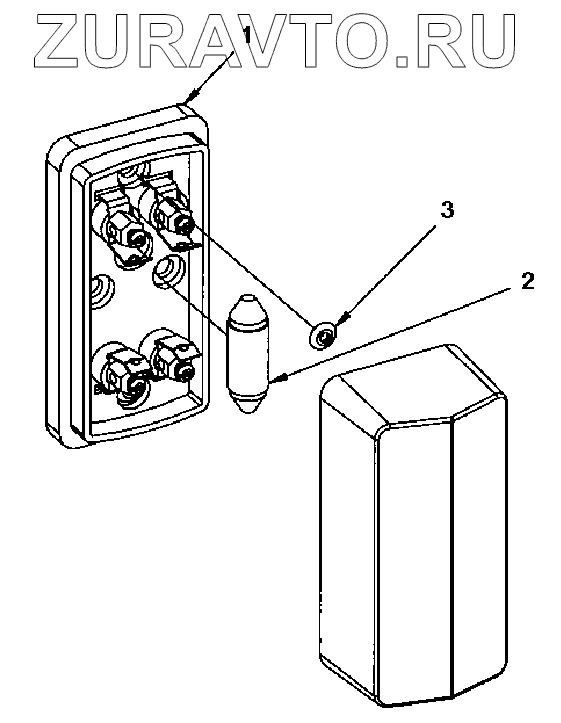 ZURAVTO.RU
1
3
2