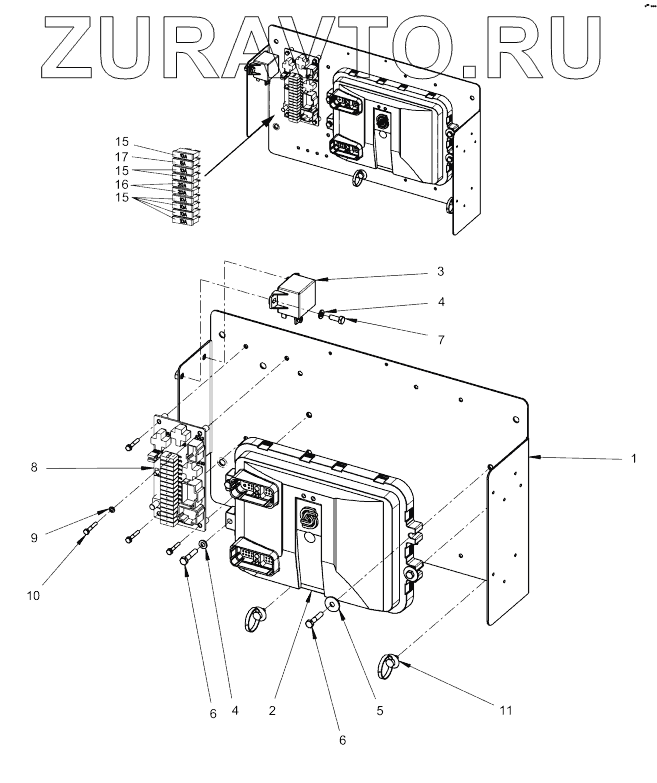 ZURAVTO.RU

15
17
15
16
15

3
4
7
1
8
9
10
6
4
2
6
5
11