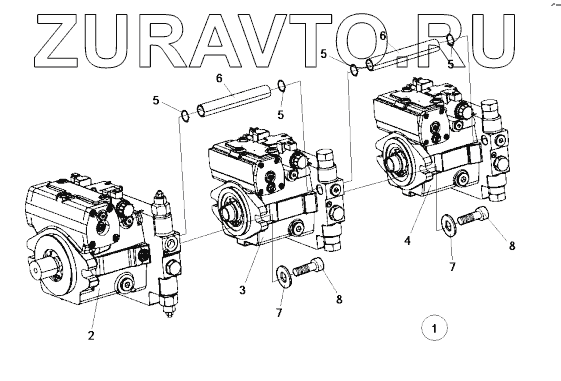 ZURAVTO.RU

6
5
5
6
5
5
2
3
4
7
8
7
8
1