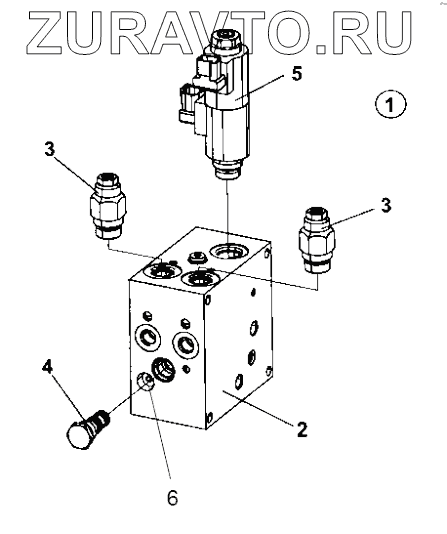 ZURAVTO.RU

5

1

3

3

4

2

6