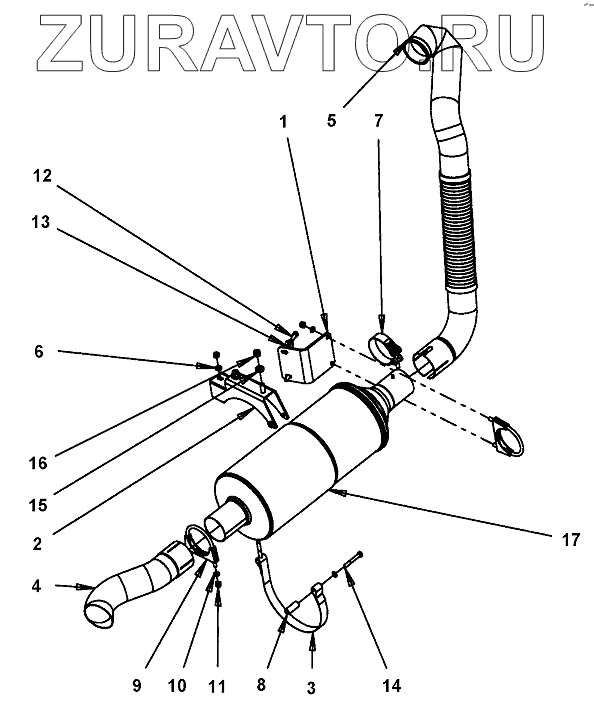 ZURAVTO.RU

5
7
1
12
13
6
16
15
2
17
4
9
10
11
8
3
14