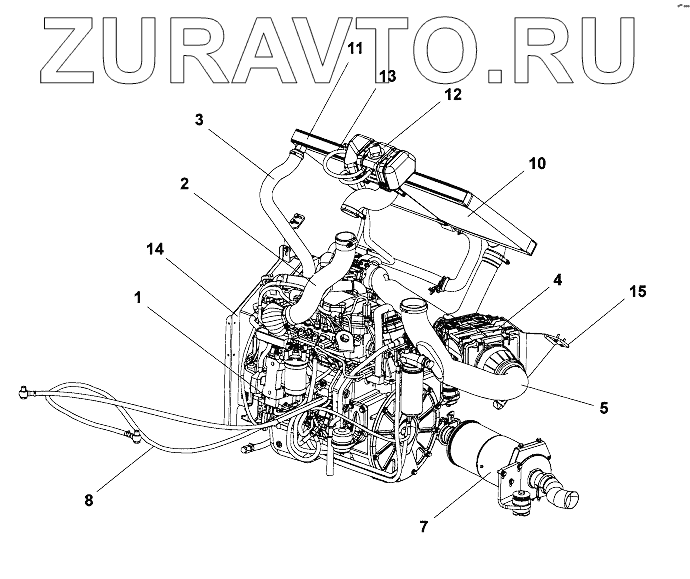 ZURAVTO.RU

11
13
12
3
10
2
14
4
15
1
5
8
7