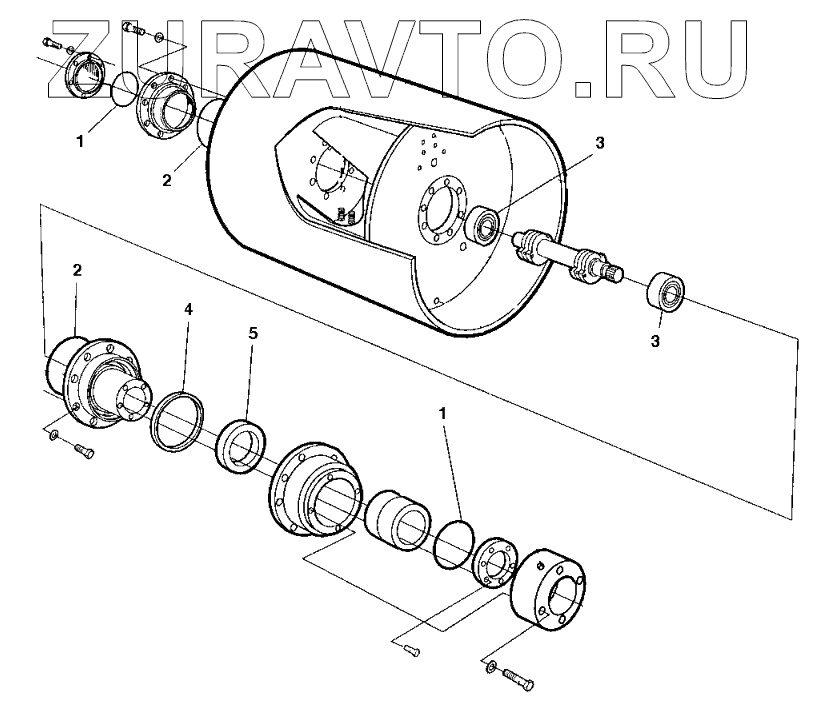 ZURAVTO.RU

1
2
3
3
2
4
5
1