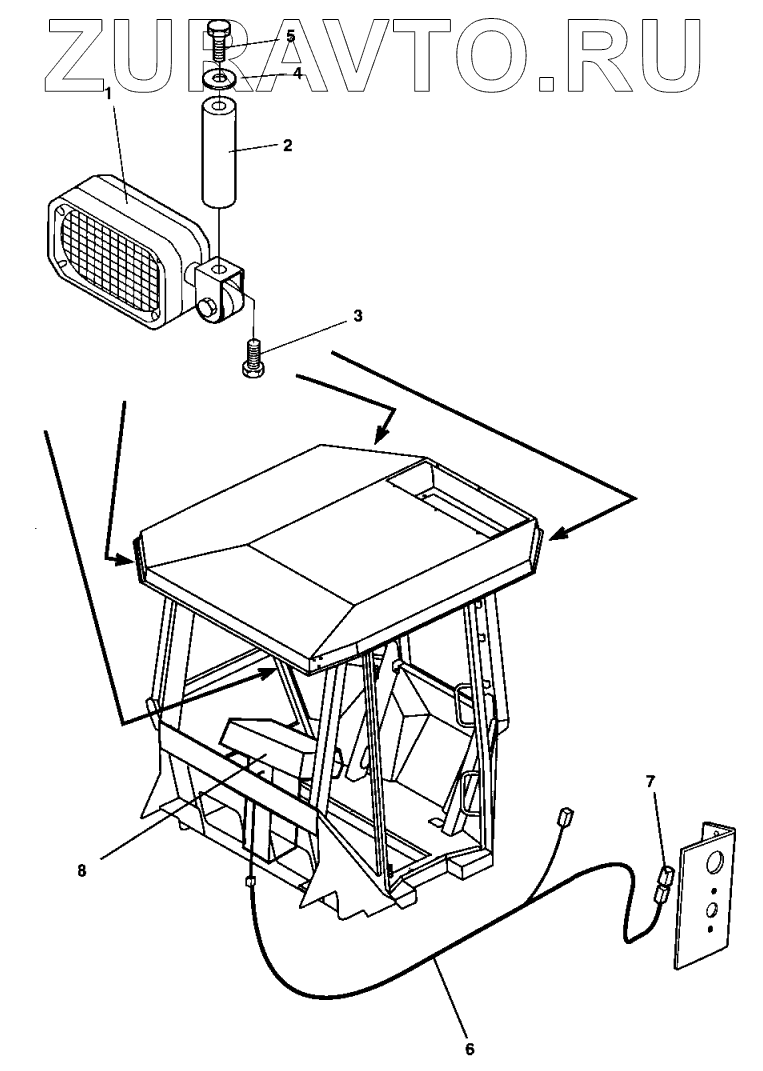 ZURAVTO.RU
5
4
1
2
3
7
8
6