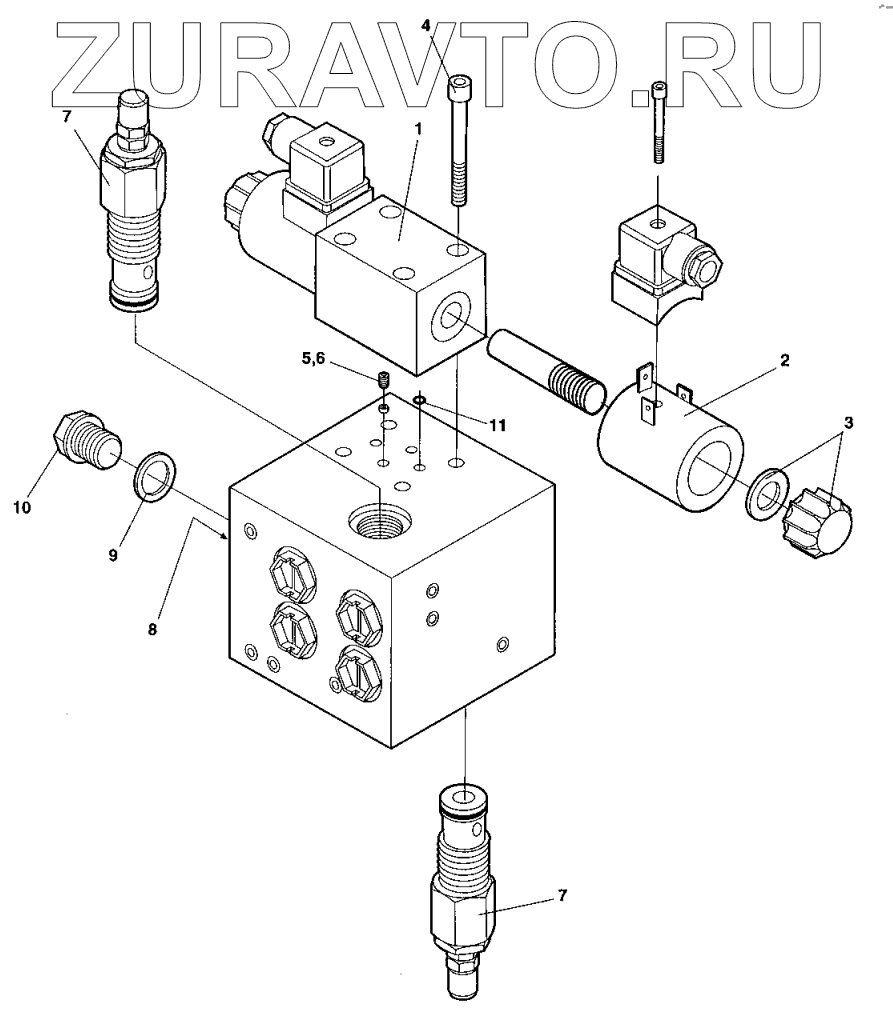 ZURAVTO.RU

4
7
1
2
5,6
11
3
10
9
8
7