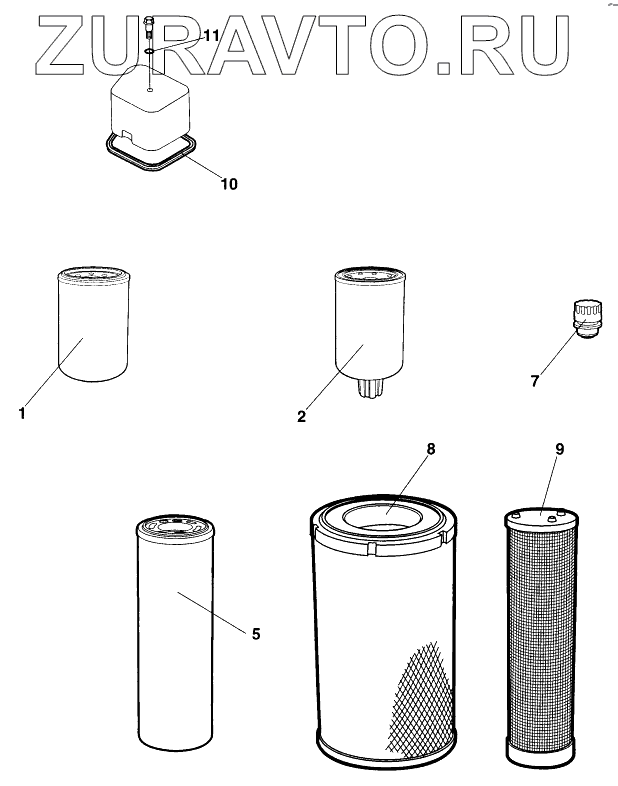 ZURAVTO.RU

11

10

1

2

7

8

9

5