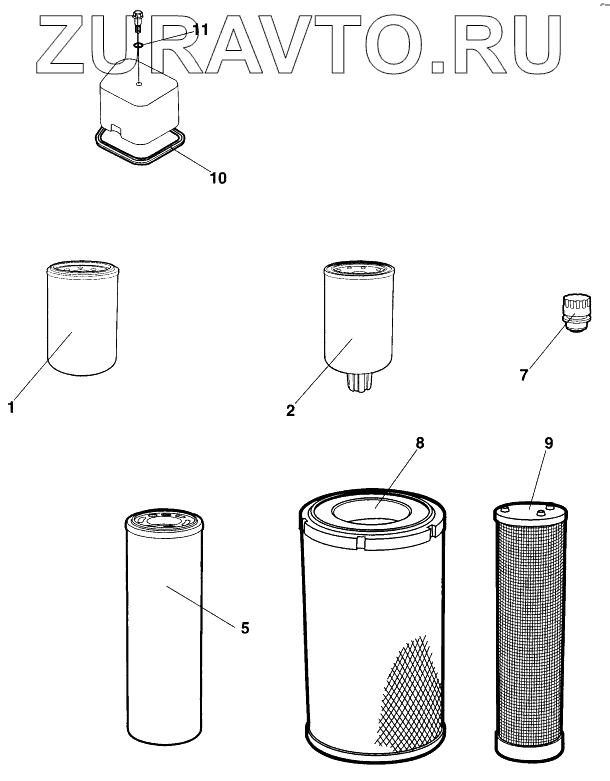 ZURAVTO.RU

11

10

1

2

7

8

9

5