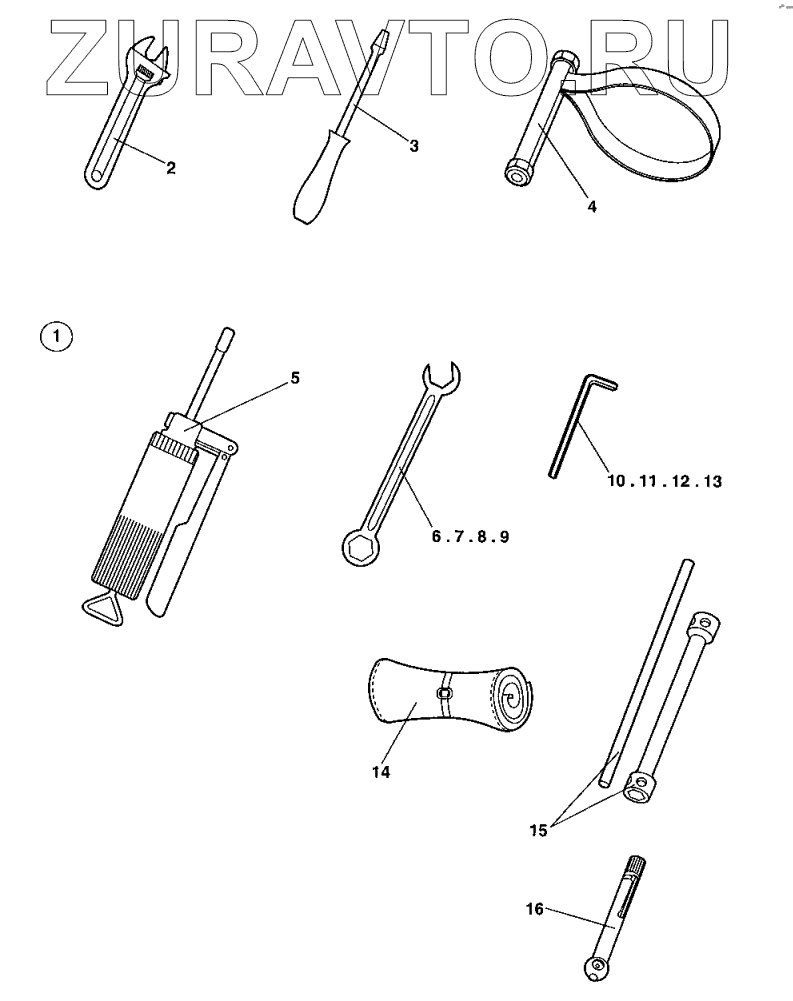 ZURAVTO.RU

2

3

4

1

5

6.7.8.9

10.11.12.13

14

15

16