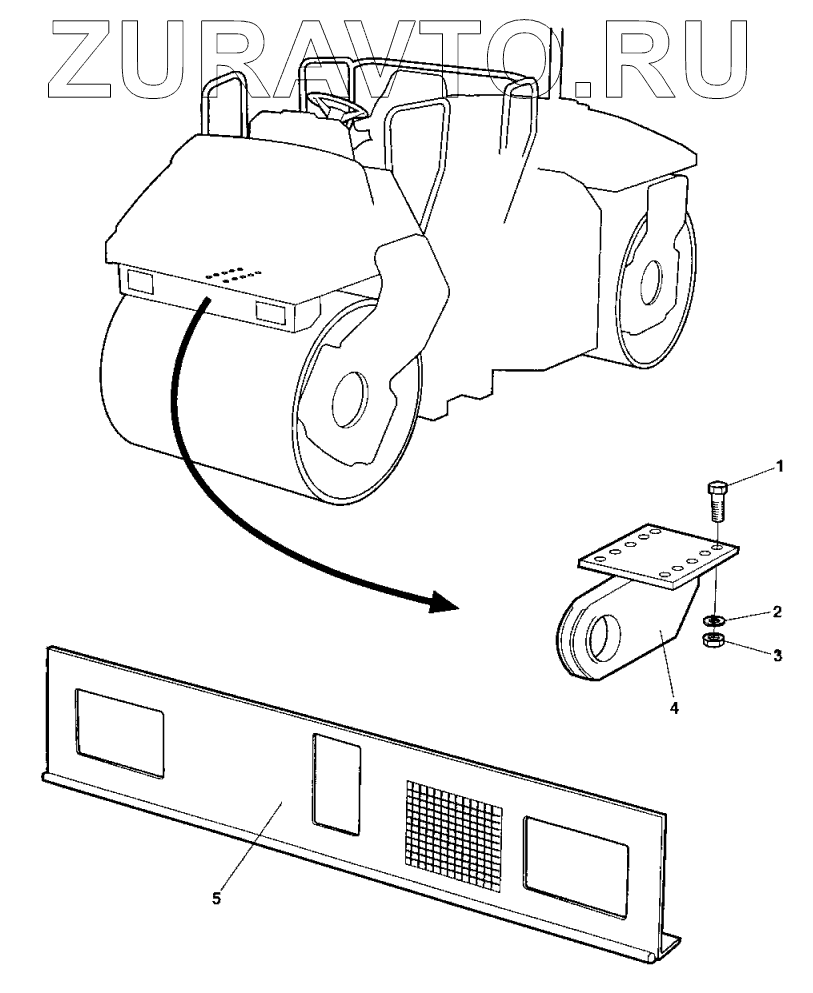 ZURAVTO.RU

1
2
3
4
5