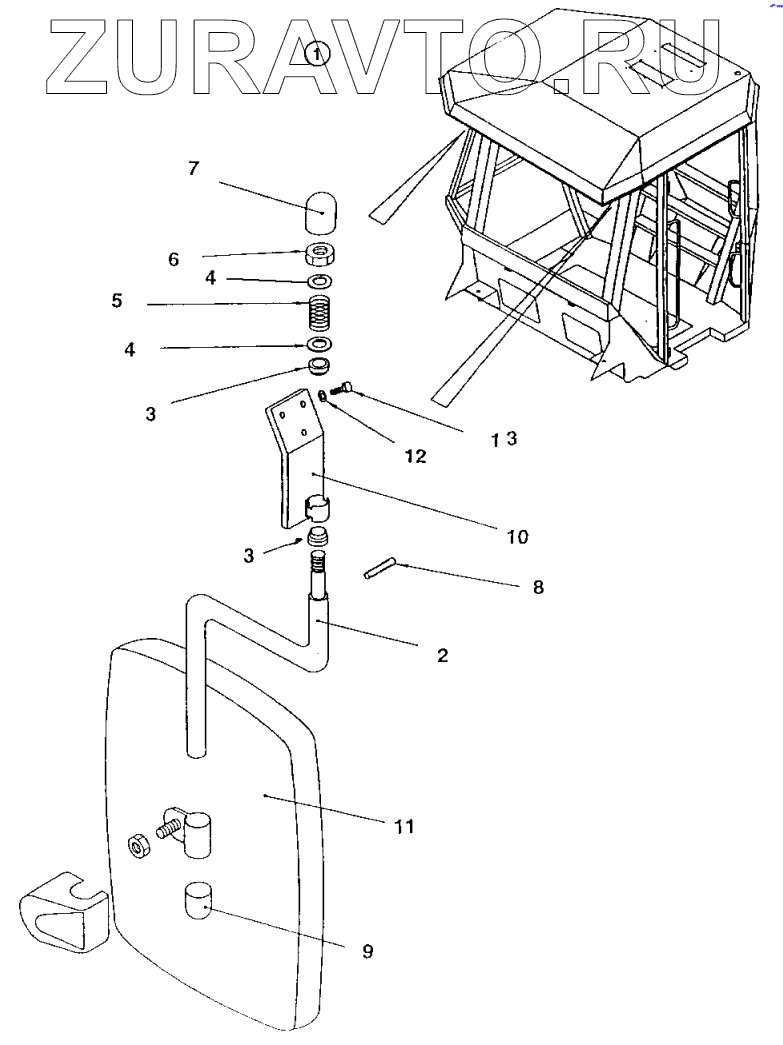 ZURAVTO.RU
1
7
6
4
5
4
3
13
12
10
3
8
2
11
9