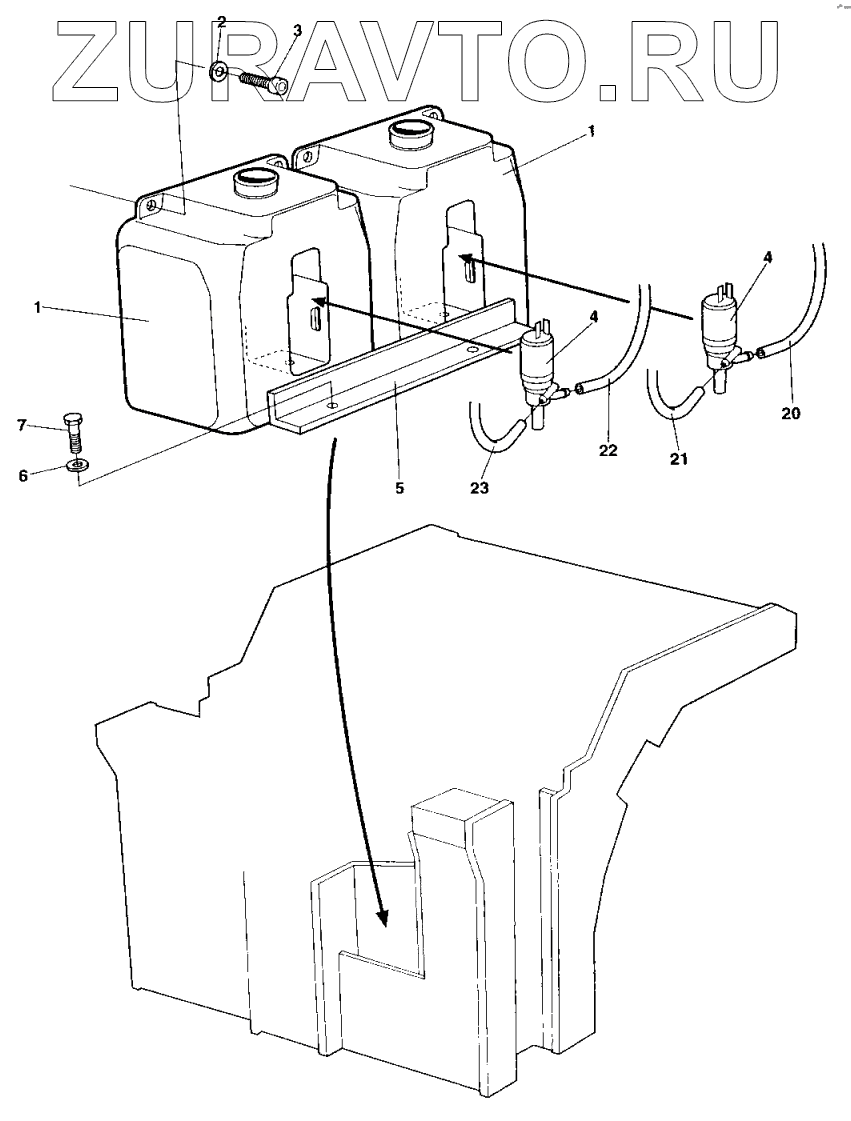 ZURAVTO.RU

2
3
1
1
4
4
7
6
5
23
22
21
20