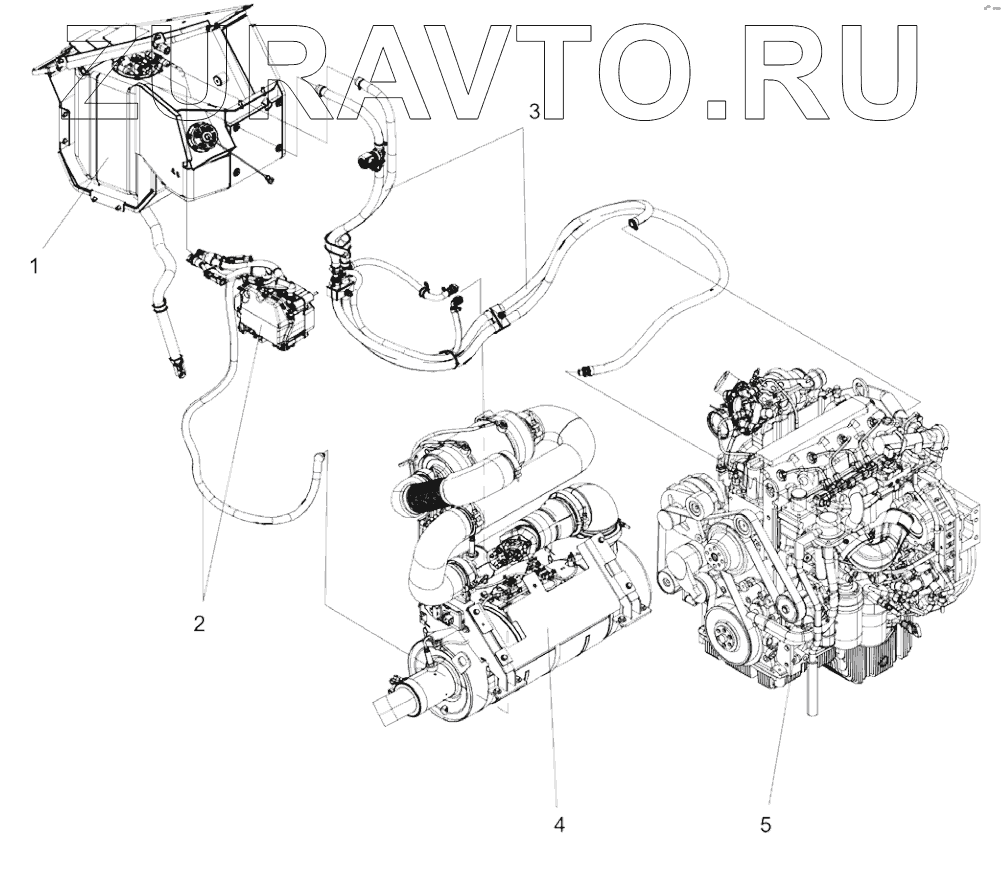 ZURAVTO.RU

3

1

2

4

5